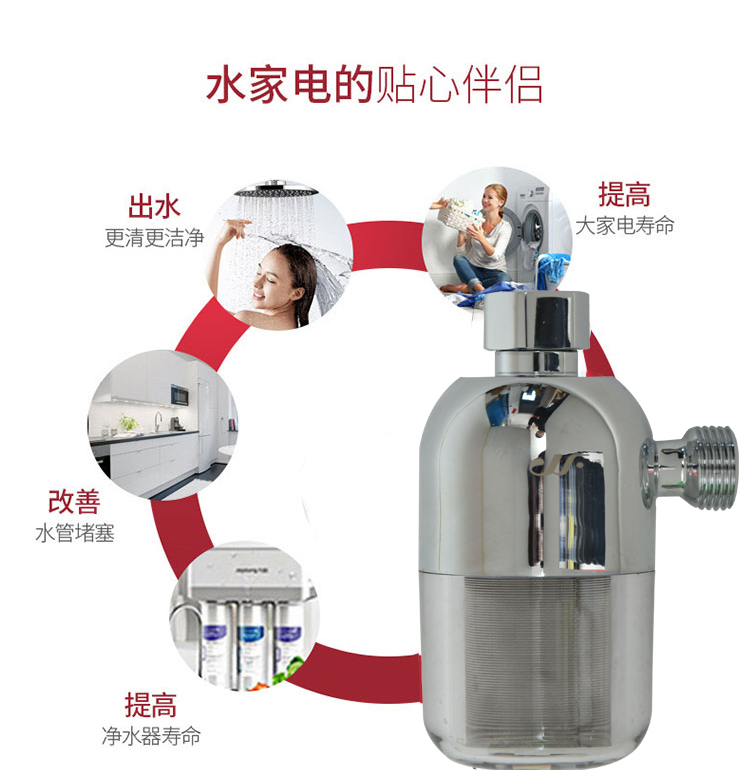 水家电的贴心伴侣

出水
更清更洁净

提高
大家电寿命

改善
水管堵塞

提高
净水器寿命